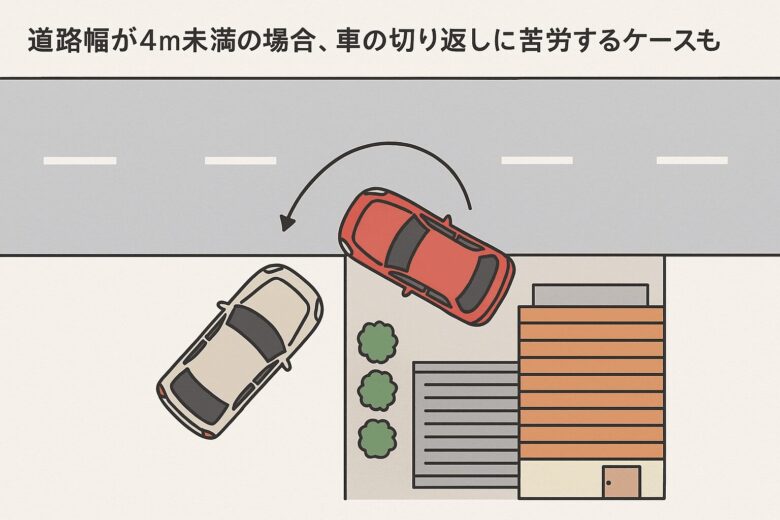 道路幅が4m未満の場合、車の切り返しに苦労するケースも